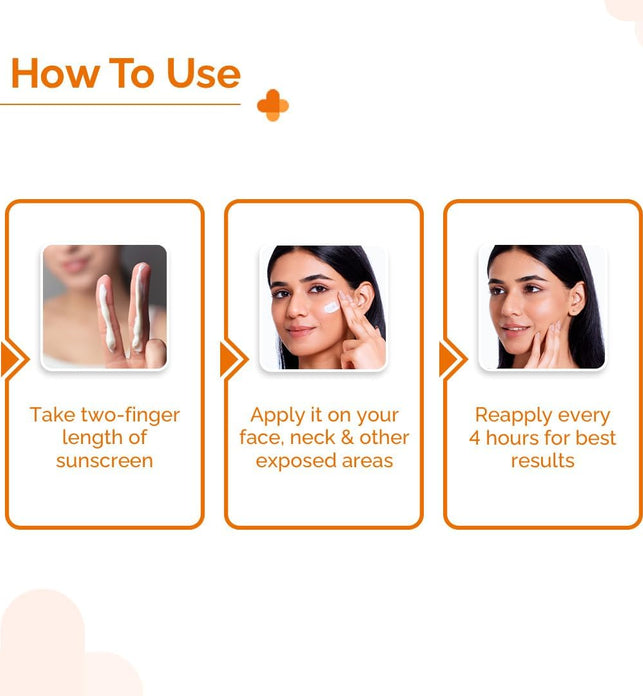 How To Use

Take two-finger length of sunscreen

Apply it on your face, neck & other exposed areas

Reapply every 4 hours for best results