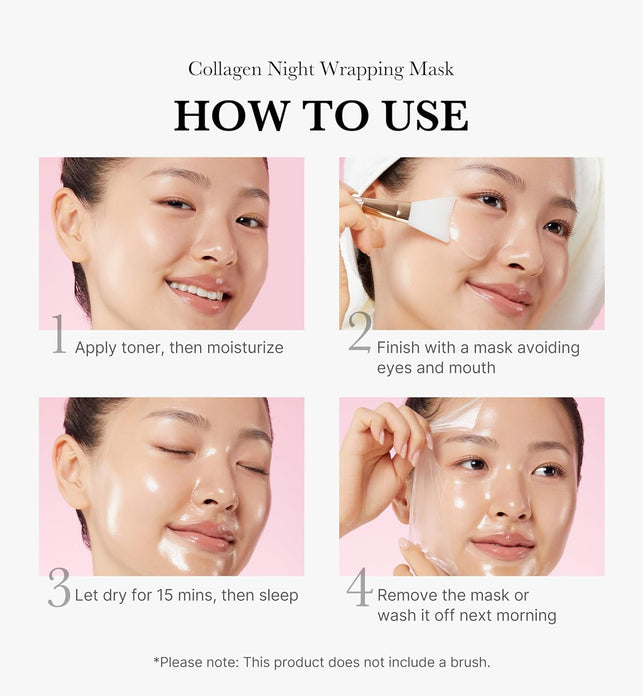 Collagen Night Wrapping Mask

HOW TO USE

1 Apply toner, then moisturize

2 Finish with a mask avoiding eyes and mouth

3 Let dry for 15 mins, then sleep

4 Remove the mask or wash it off next morning

*Please note: This product does not include a brush.